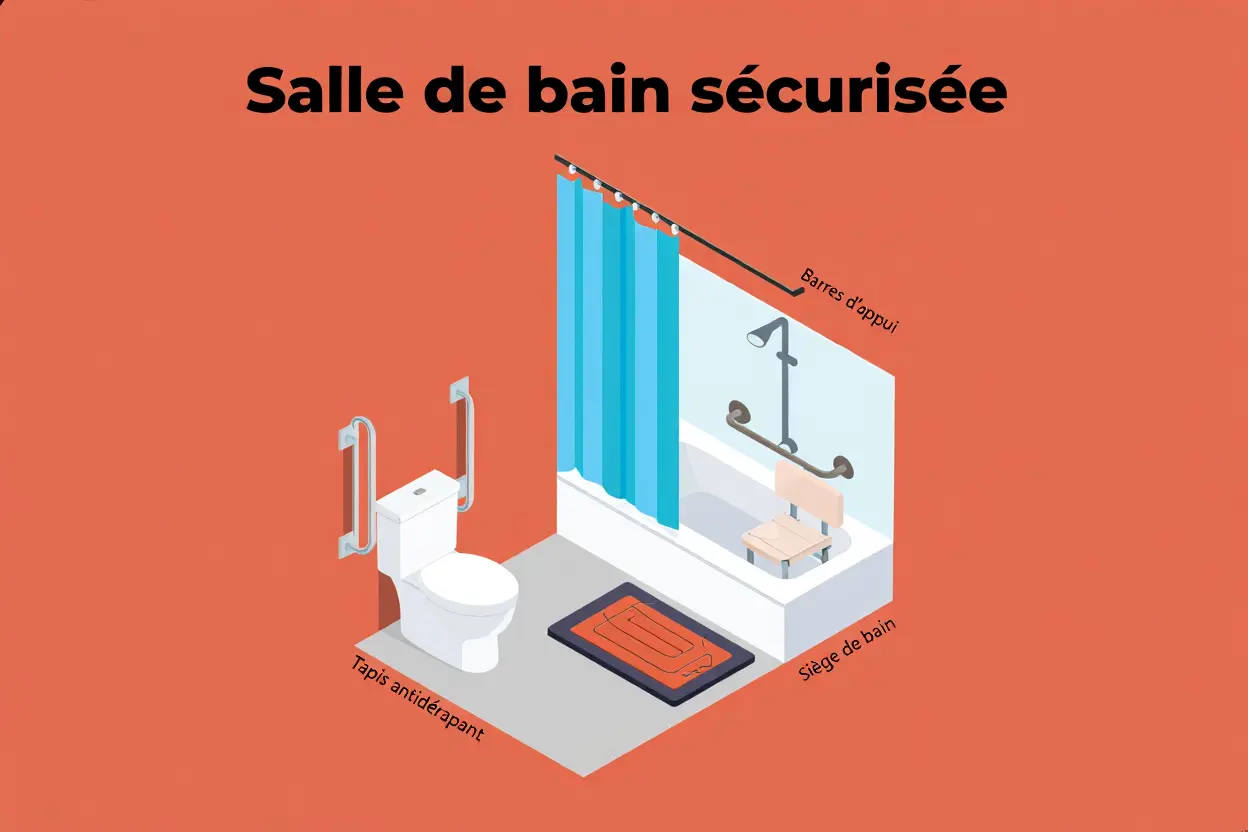 Salle de bain sécurisée

Barres d'appui

Tapis antidérapant

Siège de bain